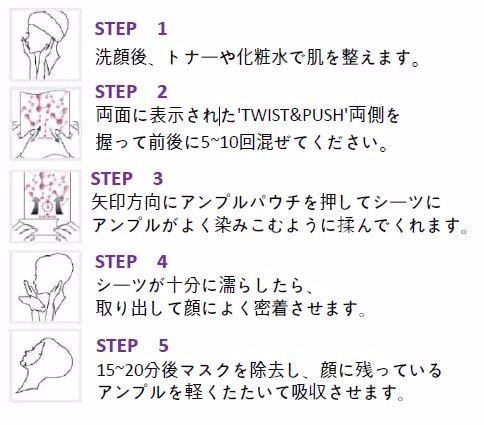 STEP 1
洗顔後、トナーや化粧水で肌を整えます。

STEP 2
両面に表示された'TWIST&PUSH'両側を握って前後に5~10回混ぜてください。

STEP 3
矢印方向にアンプルパウチを押してシーツにアンプルがよく染みこむように揉んでくれます。

STEP 4
シーツが十分に濡らしたら、取り出して顔によく密着させます。

STEP 5
15~20分後マスクを除去し、顔に残っているアンプルを軽くたたいて吸収させます。